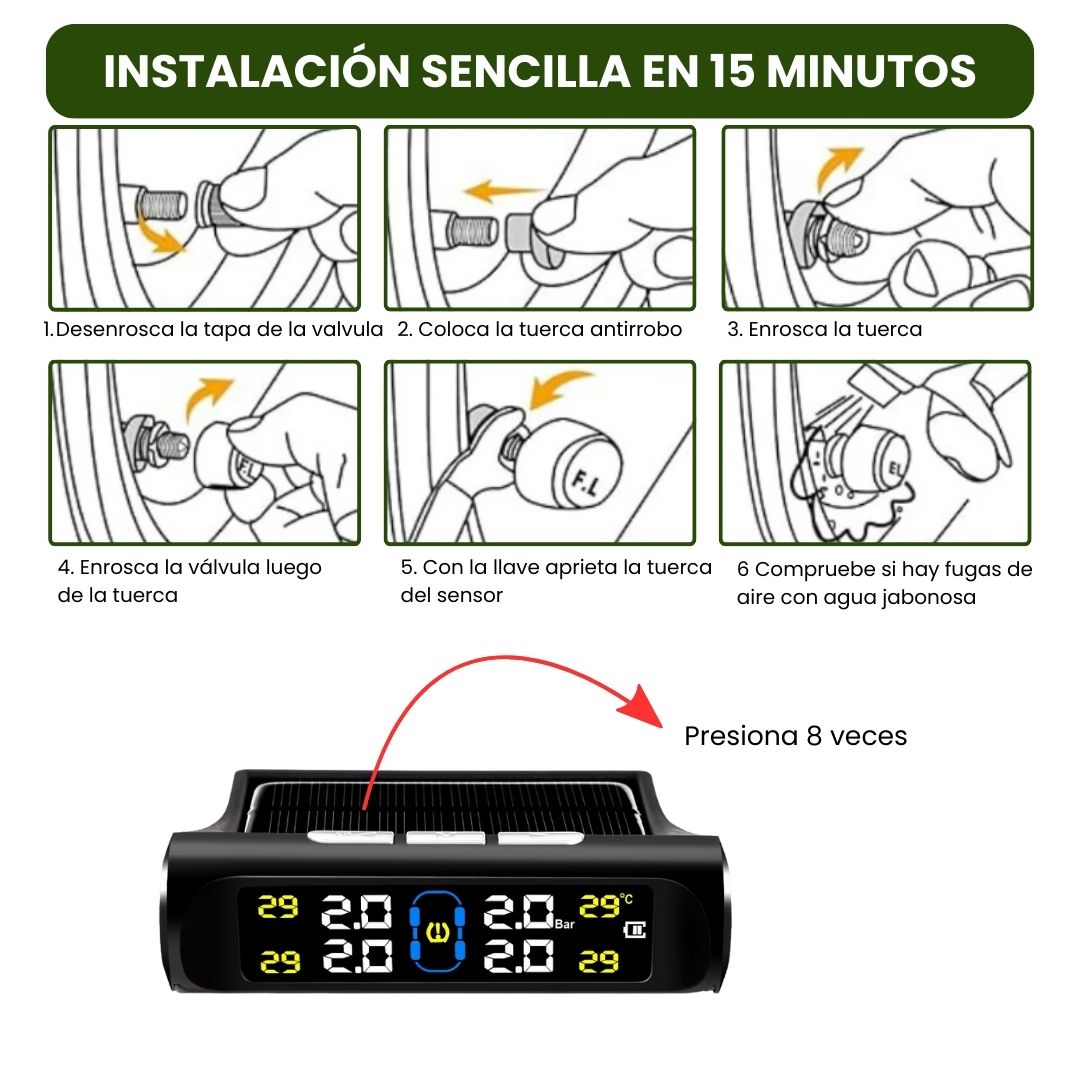 INSTALACIÓN SENCILLA EN 15 MINUTOS

1.Desenrosca la tapa de la valvula

2. Coloca la tuerca antirrobo

3. Enrosca la tuerca

F.L

4. Enrosca la válvula luego de la tuerca

F.L

5. Con la llave aprieta la tuerca del sensor

F.L

6 Compruebe si hay fugas de aire con agua jabonosa

Presiona 8 veces

29 2.0 2.0 Bar 29 °C
29 2.0 2.0 29