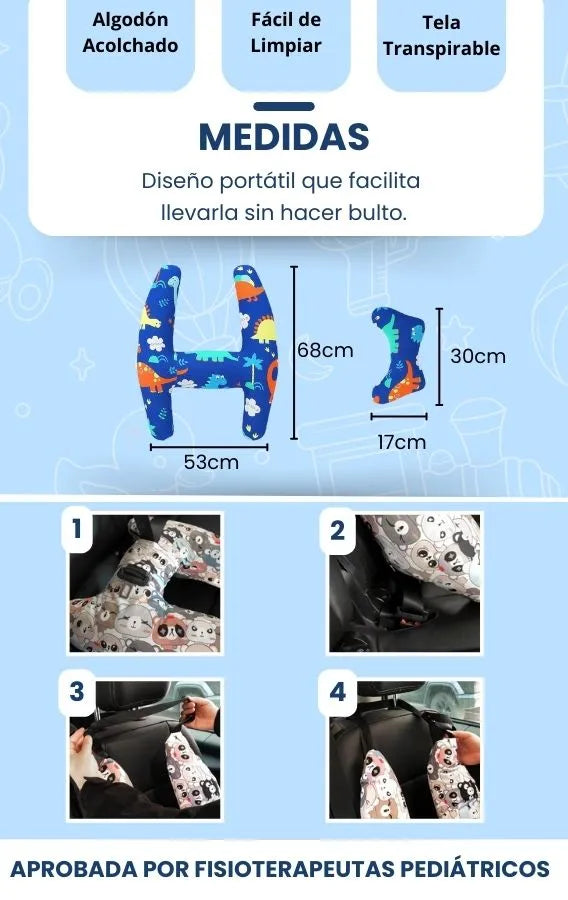 Algodón Acolchado

Fácil de Limpiar

Tela Transpirable

MEDIDAS

Diseño portátil que facilita llevarla sin hacer bulto.

68cm

53cm

30cm

17cm

1

2

3

4

APROBADA POR FISIOTERAPEUTAS PEDIÁTRICOS