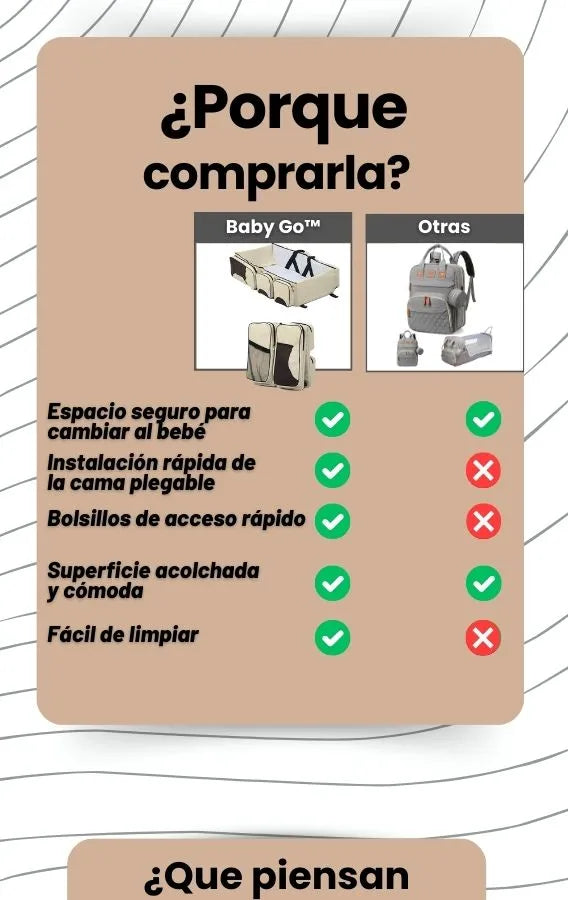 ¿Porque comprarla?

| | Baby Go™ | Otras |
|---|---|---|
| Espacio seguro para cambiar al bebé | ✓ | ✓ |
| Instalación rápida de la cama plegable | ✓ | ✗ |
| Bolsillos de acceso rápido | ✓ | ✗ |
| Superficie acolchada y cómoda | ✓ | ✓ |
| Fácil de limpiar | ✓ | ✗ |

¿Que piensan